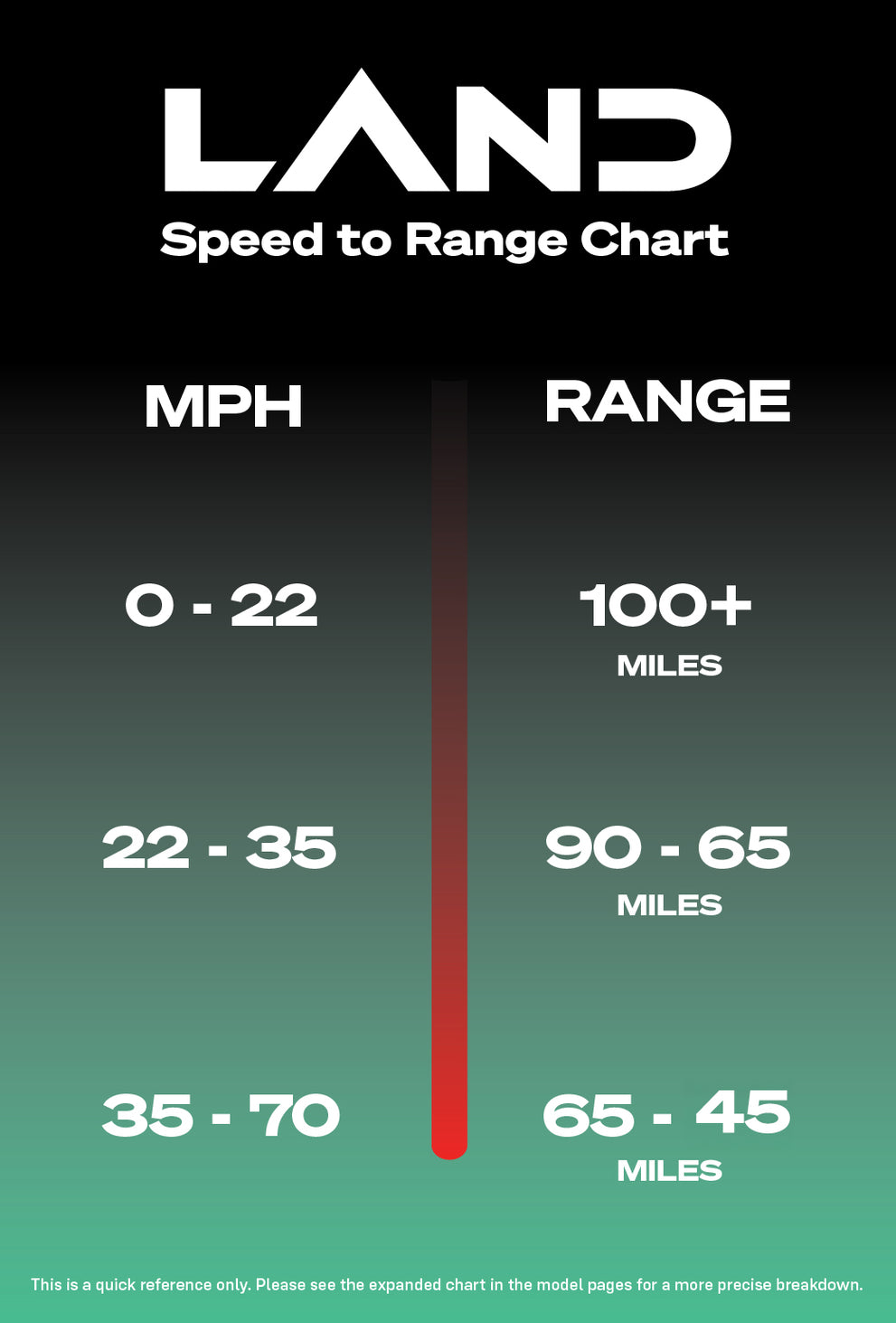 LAND
Speed to Range Chart

| MPH | RANGE |
|---|---|
| 0 - 22 | 100+ MILES |
| 22 - 35 | 90 - 65 MILES |
| 35 - 70 | 65 - 45 MILES |

This is a quick reference only. Please see the expanded chart in the model pages for a more precise breakdown.